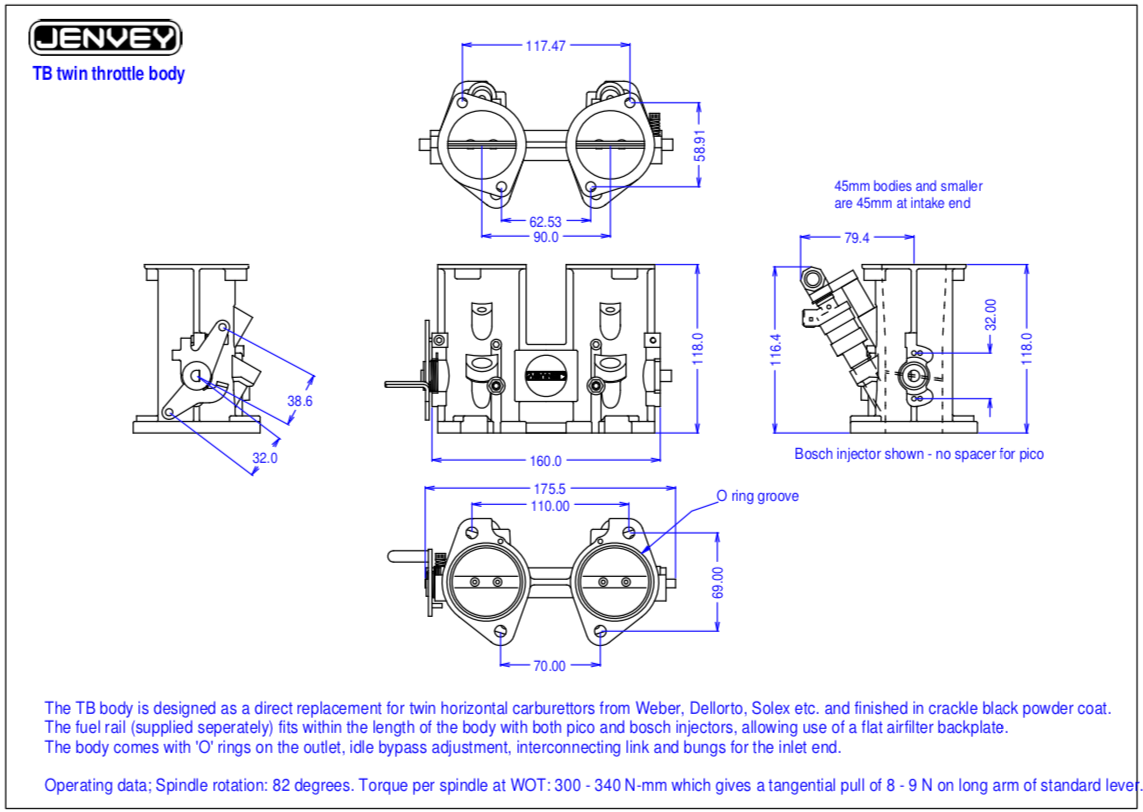 JENVEY

TB twin throttle body

117.47

58.91

62.53

90.0

45mm bodies and smaller are 45mm at intake end

79.4

38.6

32.0

118.0

160.0

116.4

32.00

118.0

Bosch injector shown - no spacer for pico

175.5

110.00

O ring groove

69.00

70.00

The TB body is designed as a direct replacement for twin horizontal carburettors from Weber, Dellorto, Solex etc. and finished in crackle black powder coat.
The fuel rail (supplied seperately) fits within the length of the body with both pico and bosch injectors, allowing use of a flat airfilter backplate.
The body comes with 'O' rings on the outlet, idle bypass adjustment, interconnecting link and bungs for the inlet end.

Operating data; Spindle rotation: 82 degrees. Torque per spindle at WOT: 300 - 340 N-mm which gives a tangential pull of 8 - 9 N on long arm of standard lever.